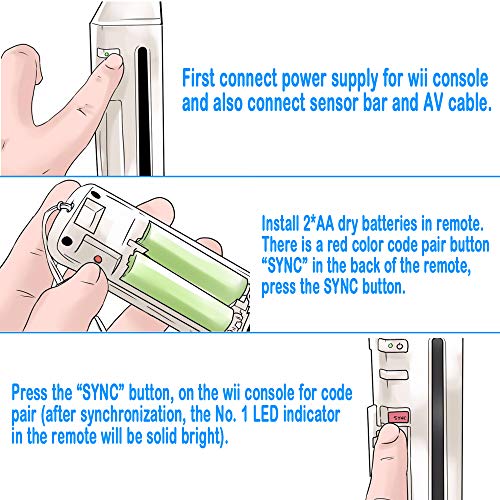 First connect power supply for wii console and also connect sensor bar and AV cable.

Install 2*AA dry batteries in remote. There is a red color code pair button “SYNC” in the back of the remote, press the SYNC button.

Press the “SYNC” button, on the wii console for code pair (after synchronization, the No. 1 LED indicator in the remote will be solid bright).

SYNC